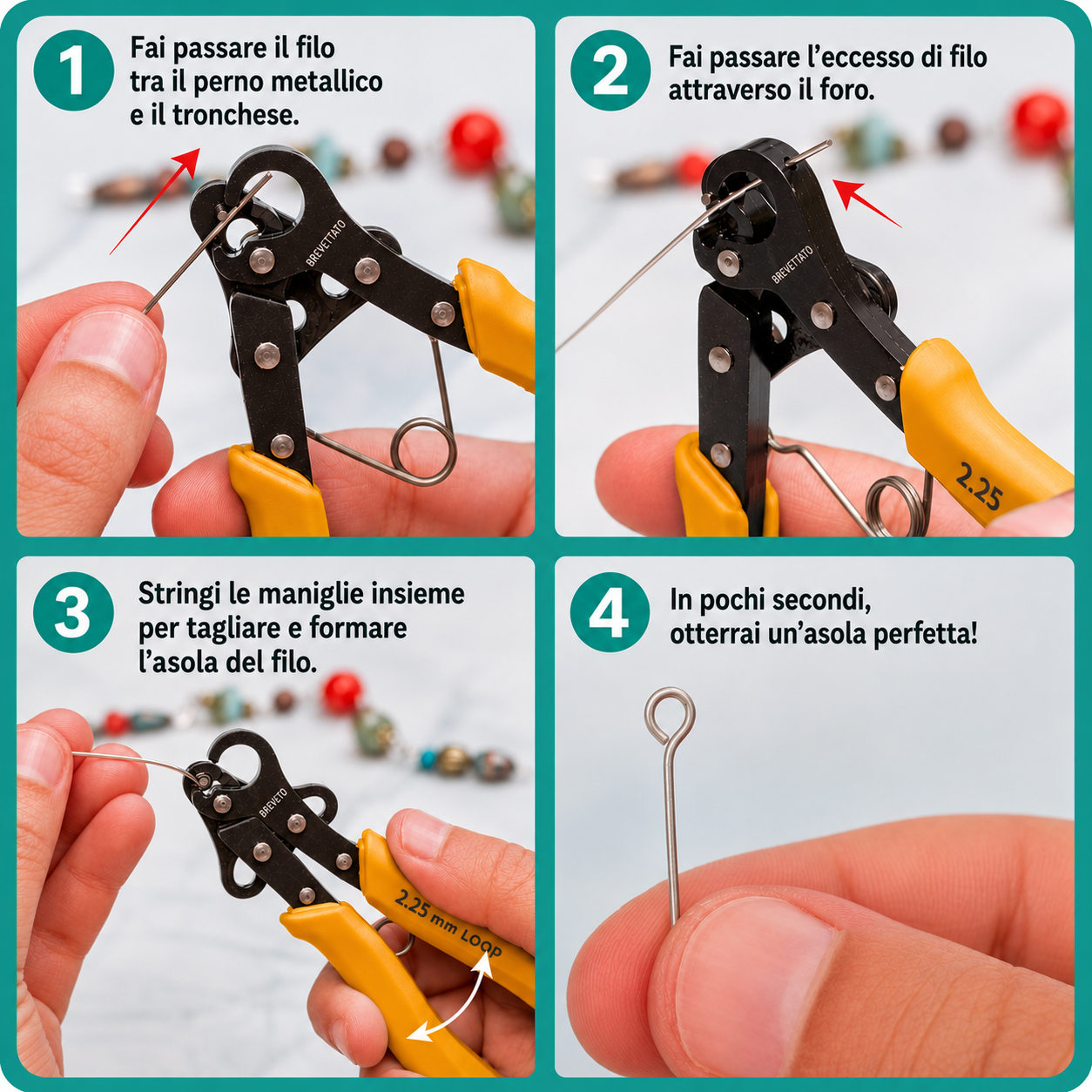 1 Fai passare il filo tra il perno metallico e il tronchese.

BREVETTATO

2 Fai passare l'eccesso di filo attraverso il foro.

BREVETTATO

2.25

3 Stringi le maniglie insieme per tagliare e formare l'asola del filo.

BREVETO

2.25 mm LOOP

4 In pochi secondi, otterrai un'asola perfetta!