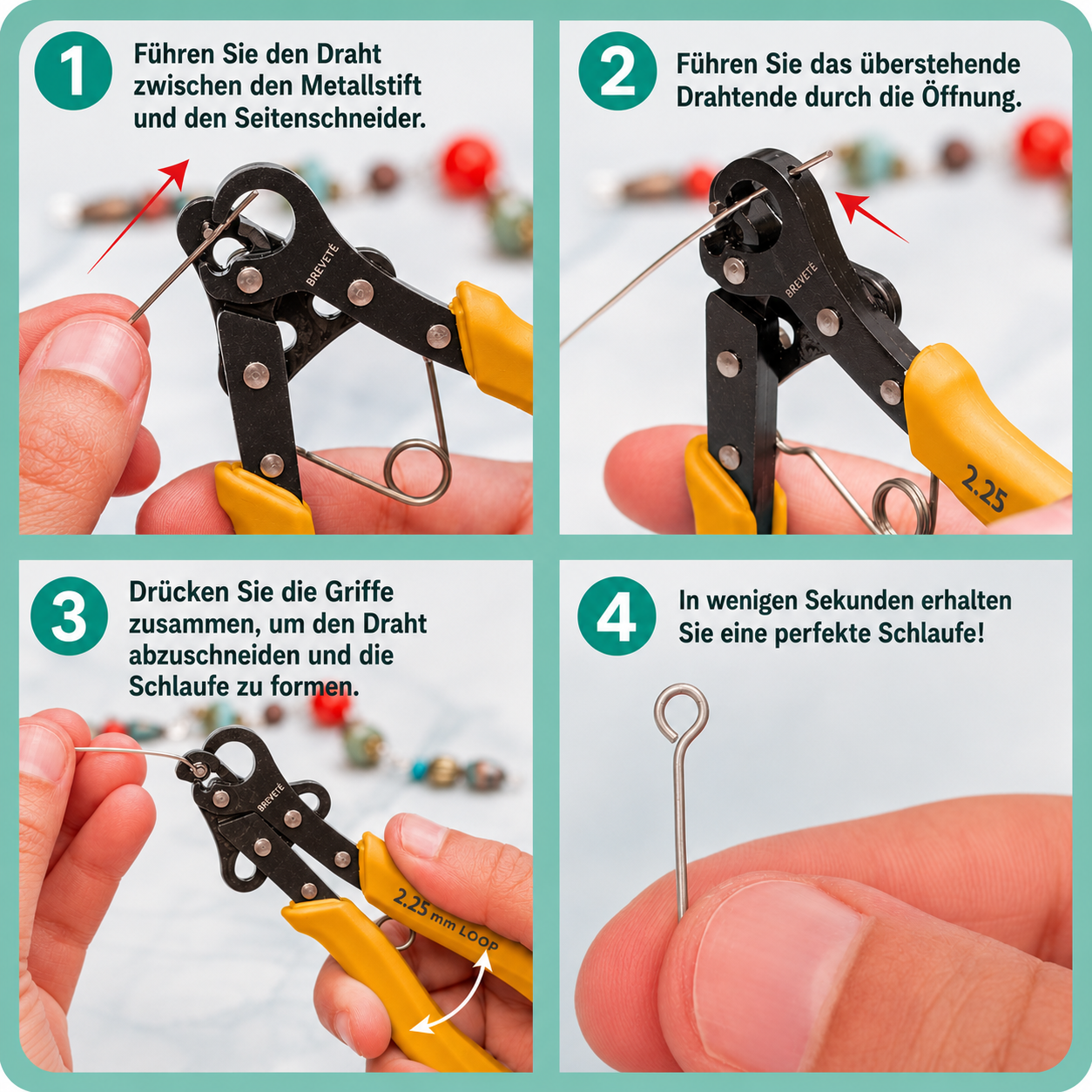 1
Führen Sie den Draht zwischen den Metallstift und den Seitenschneider.

BREVETÉ

2
Führen Sie das überstehende Drahtende durch die Öffnung.

BREVETÉ

2.25

3
Drücken Sie die Griffe zusammen, um den Draht abzuschneiden und die Schlaufe zu formen.

BREVETÉ

2.25 mm LOOP

4
In wenigen Sekunden erhalten Sie eine perfekte Schlaufe!